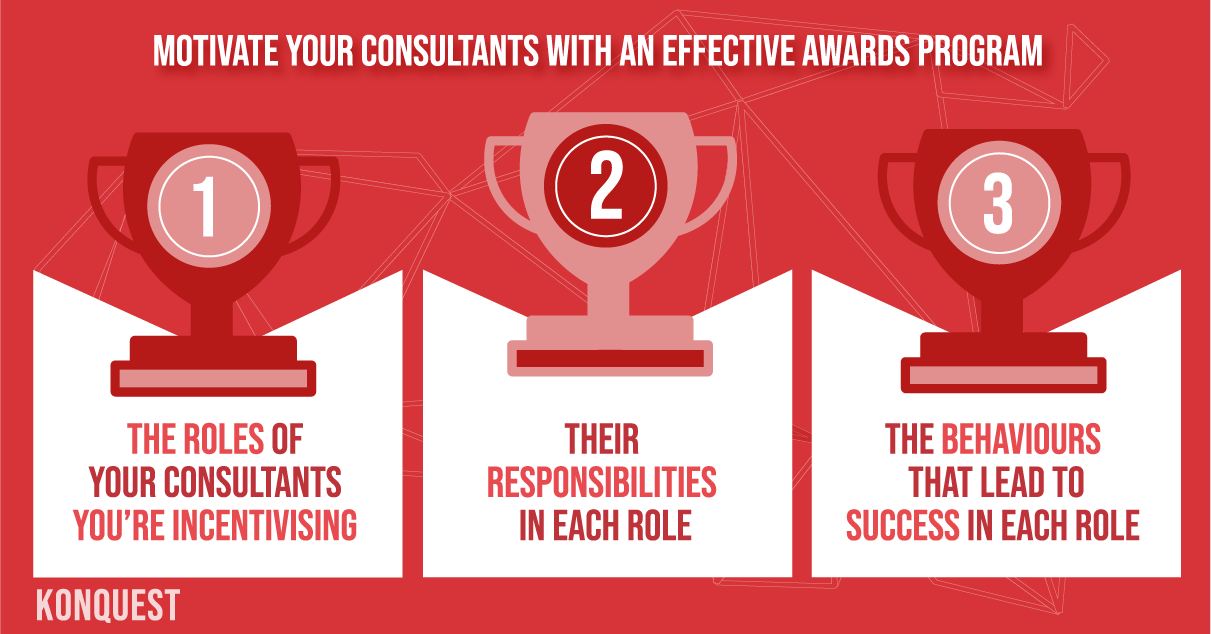 MOTIVATE YOUR CONSULTANTS WITH AN EFFECTIVE AWARDS PROGRAM

1

THE ROLES OF YOUR CONSULTANTS YOU'RE INCENTIVISING

2

THEIR RESPONSIBILITIES IN EACH ROLE

3

THE BEHAVIOURS THAT LEAD TO SUCCESS IN EACH ROLE

KONQUEST